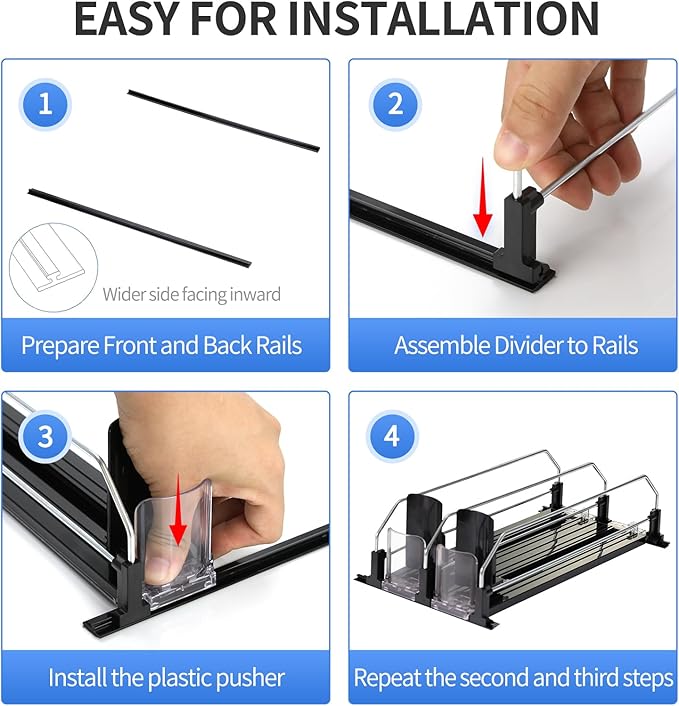 EASY FOR INSTALLATION

1

Wider side facing inward

Prepare Front and Back Rails

2

Assemble Divider to Rails

3

Install the plastic pusher

4

Repeat the second and third steps