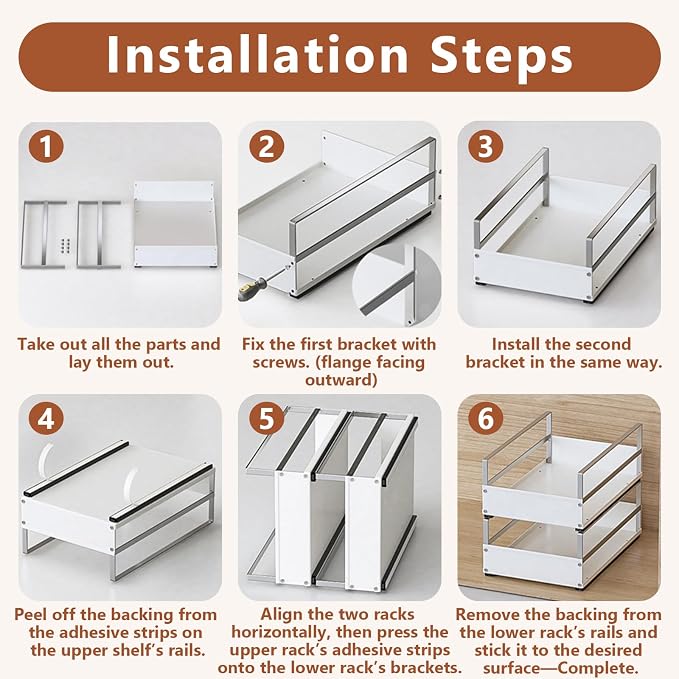 Installation Steps

1

Take out all the parts and lay them out.

2

Fix the first bracket with screws. (flange facing outward)

3

Install the second bracket in the same way.

4

Peel off the backing from the adhesive strips on the upper shelf's rails.

5

Align the two racks horizontally, then press the upper rack's adhesive strips onto the lower rack's brackets.

6

Remove the backing from the lower rack's rails and stick it to the desired surface—Complete.