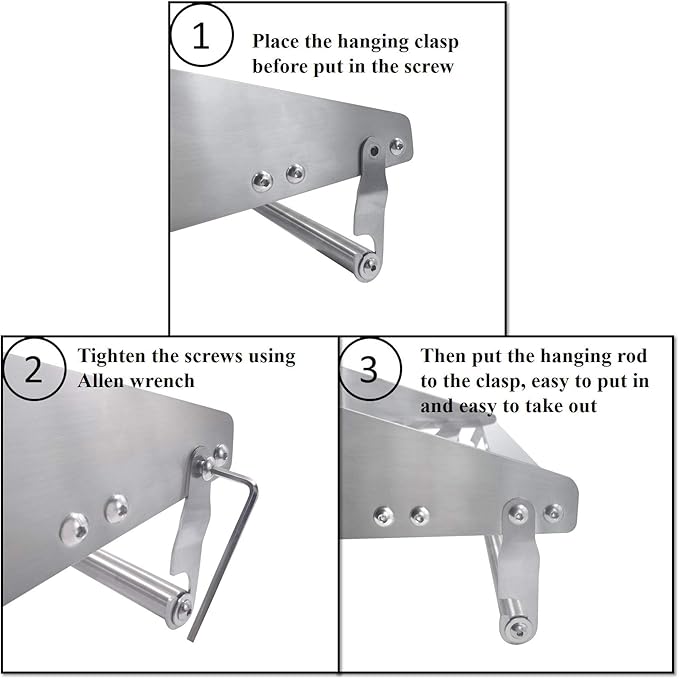 1

Place the hanging clasp before put in the screw

2

Tighten the screws using Allen wrench

3

Then put the hanging rod to the clasp, easy to put in and easy to take out