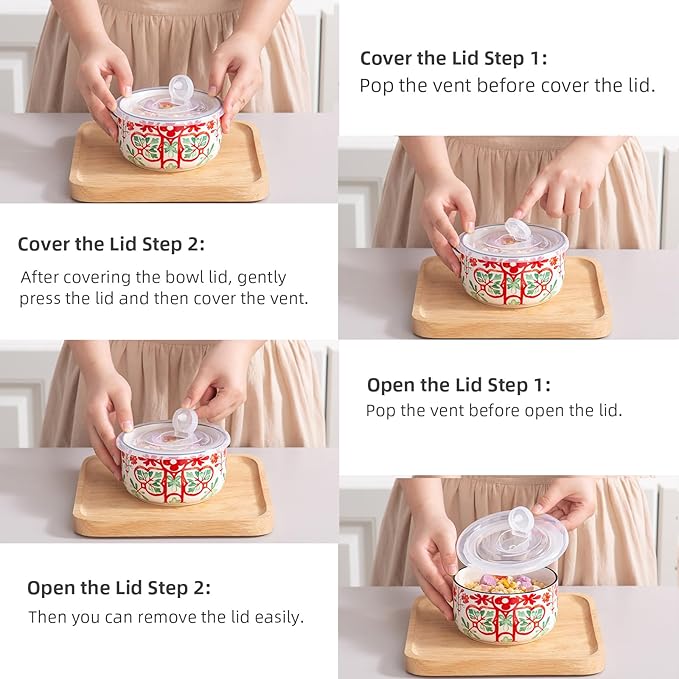 Cover the Lid Step 1:
Pop the vent before cover the lid.

Cover the Lid Step 2:
After covering the bowl lid, gently press the lid and then cover the vent.

Open the Lid Step 1:
Pop the vent before open the lid.

Open the Lid Step 2:
Then you can remove the lid easily.