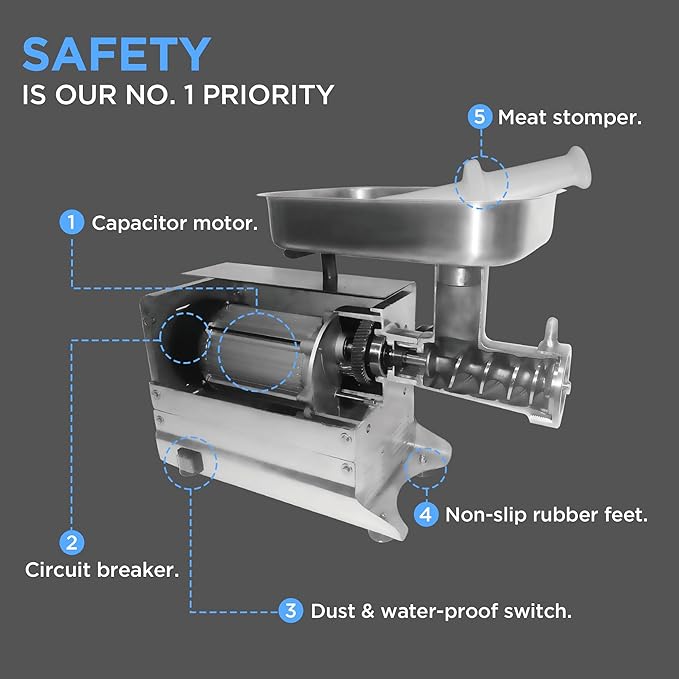 SAFETY
IS OUR NO. 1 PRIORITY

5 Meat stomper.

1 Capacitor motor.

4 Non-slip rubber feet.

2 Circuit breaker.

3 Dust & water-proof switch.