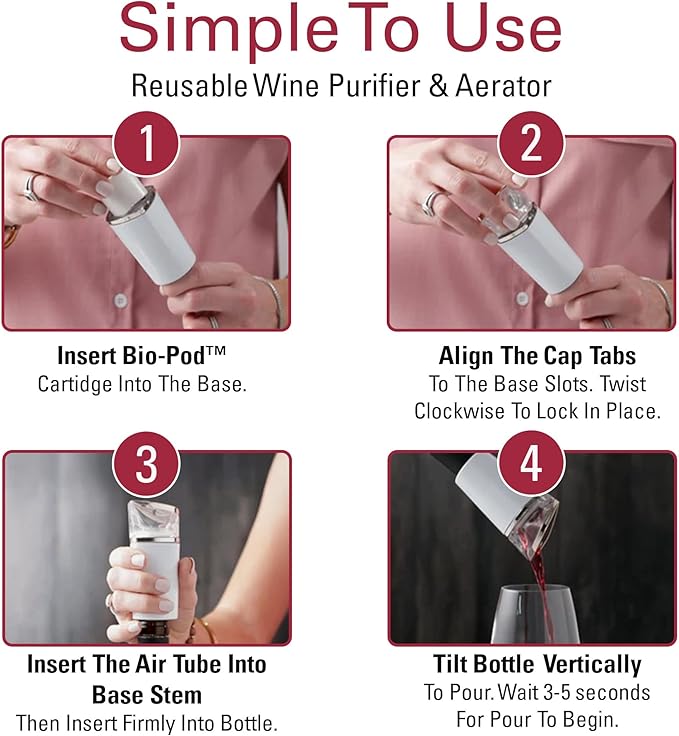 Simple To Use
Reusable Wine Purifier & Aerator

1

Insert Bio-Pod™
Cartidge Into The Base.

2

Align The Cap Tabs
To The Base Slots. Twist Clockwise To Lock In Place.

3

Insert The Air Tube Into Base Stem
Then Insert Firmly Into Bottle.

4

Tilt Bottle Vertically
To Pour. Wait 3-5 seconds For Pour To Begin.