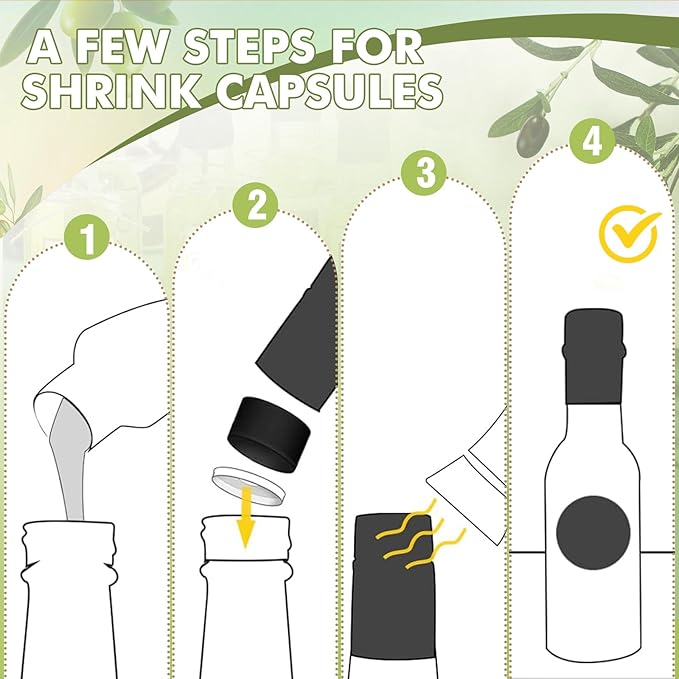 A FEW STEPS FOR SHRINK CAPSULES

1

2

3

4