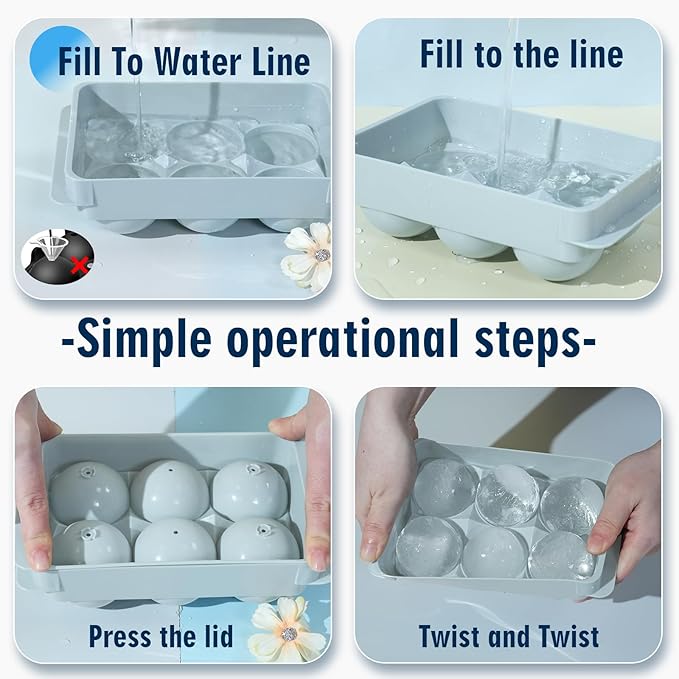 Fill To Water Line

Fill to the line

-Simple operational steps-

Press the lid

Twist and Twist