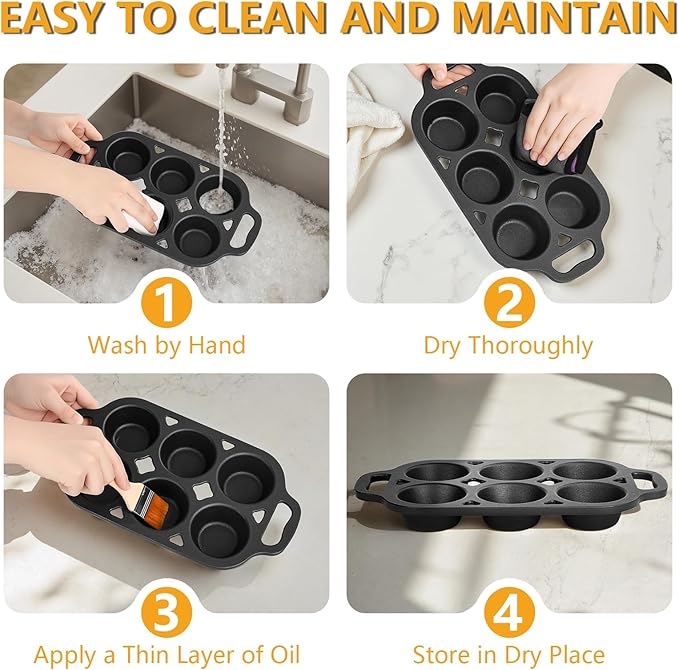 EASY TO CLEAN AND MAINTAIN

1
Wash by Hand

2
Dry Thoroughly

3
Apply a Thin Layer of Oil

4
Store in Dry Place