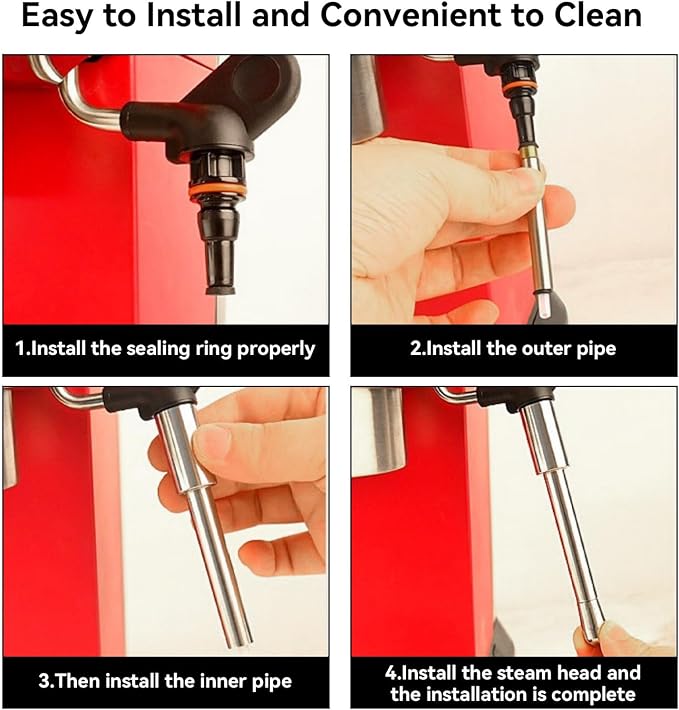 Easy to Install and Convenient to Clean

1.Install the sealing ring properly

2.Install the outer pipe

3.Then install the inner pipe

4.Install the steam head and the installation is complete