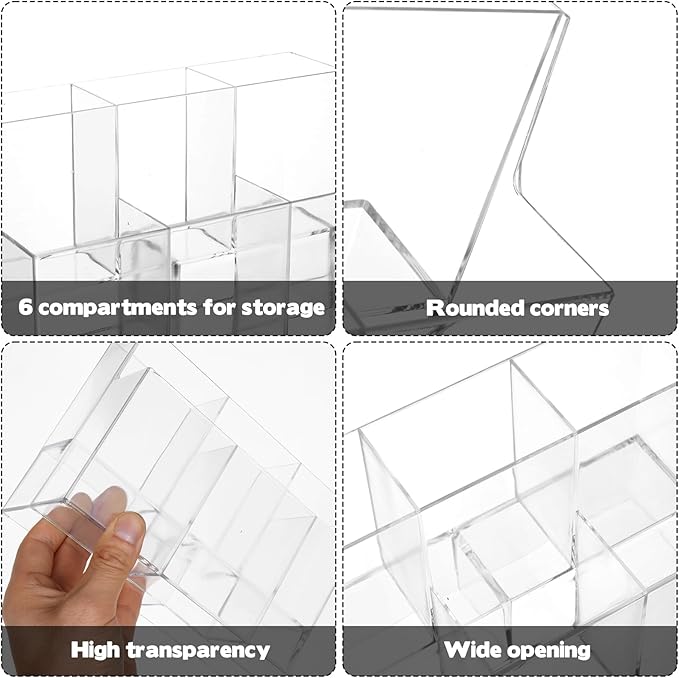 6 compartments for storage

Rounded corners

High transparency

Wide opening