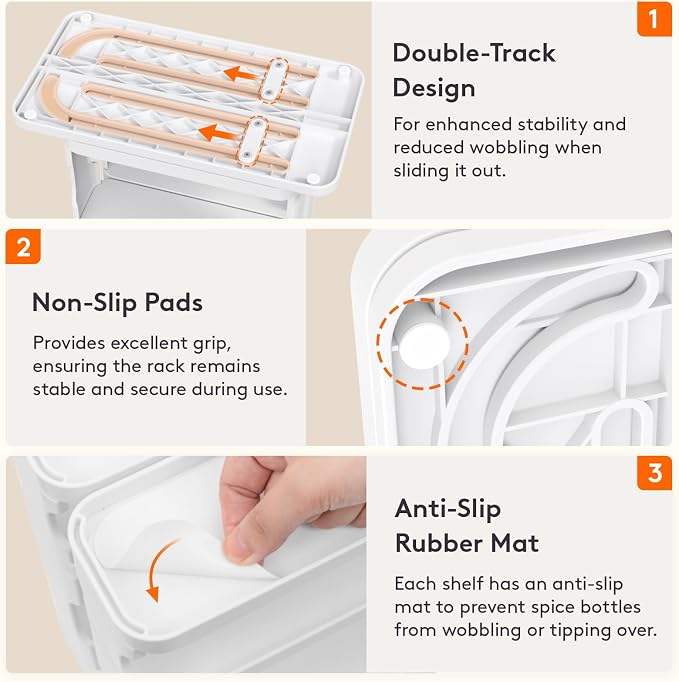 1

Double-Track Design

For enhanced stability and reduced wobbling when sliding it out.

2

Non-Slip Pads

Provides excellent grip, ensuring the rack remains stable and secure during use.

3

Anti-Slip Rubber Mat

Each shelf has an anti-slip mat to prevent spice bottles from wobbling or tipping over.