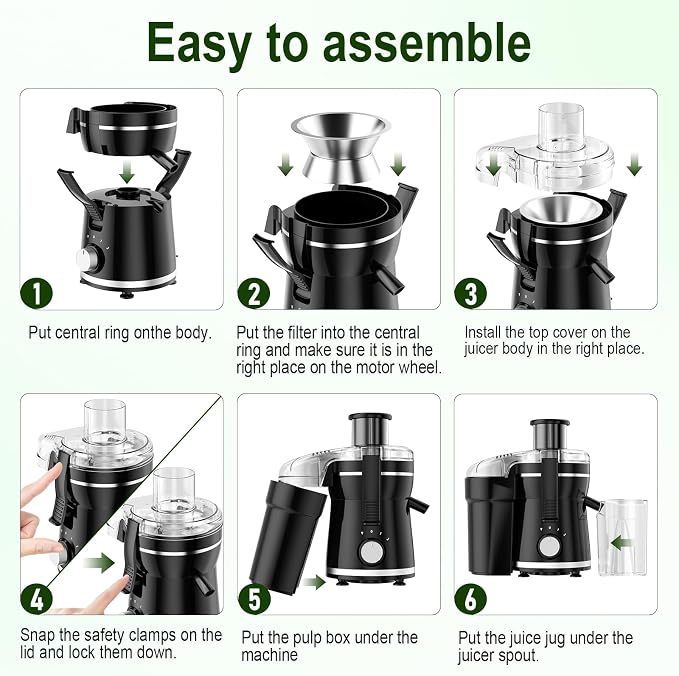 Easy to assemble

1

Put central ring onthe body.

2

Put the filter into the central ring and make sure it is in the right place on the motor wheel.

3

Install the top cover on the juicer body in the right place.

4

Snap the safety clamps on the lid and lock them down.

5

Put the pulp box under the machine

6

Put the juice jug under the juicer spout.