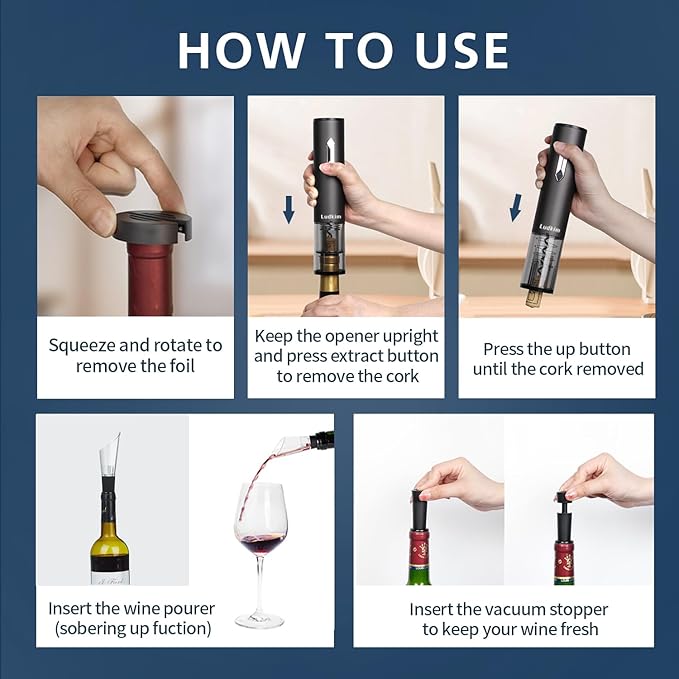 HOW TO USE

Squeeze and rotate to remove the foil

Ludkin

Keep the opener upright and press extract button to remove the cork

Ludkin

Press the up button until the cork removed

Insert the wine pourer (sobering up fuction)

Insert the vacuum stopper to keep your wine fresh