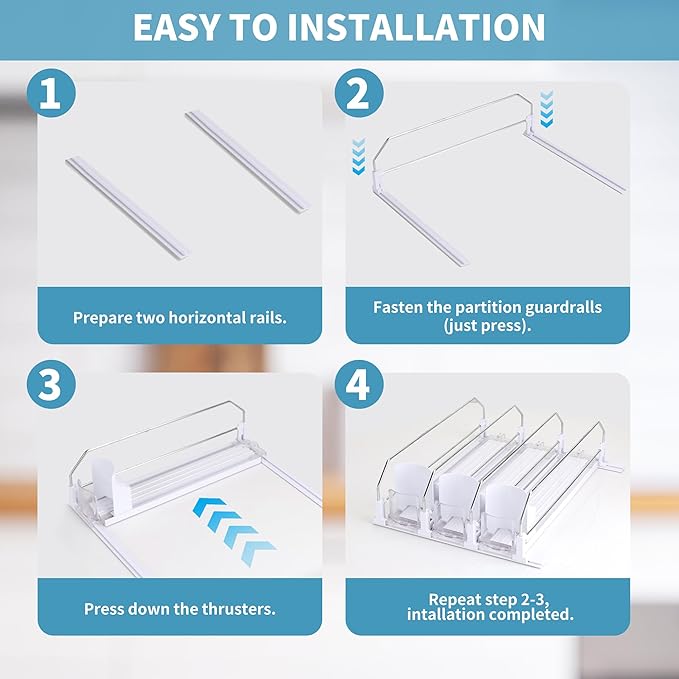 EASY TO INSTALLATION

1

Prepare two horizontal rails.

2

Fasten the partition guardralls (just press).

3

Press down the thrusters.

4

Repeat step 2-3, intallation completed.