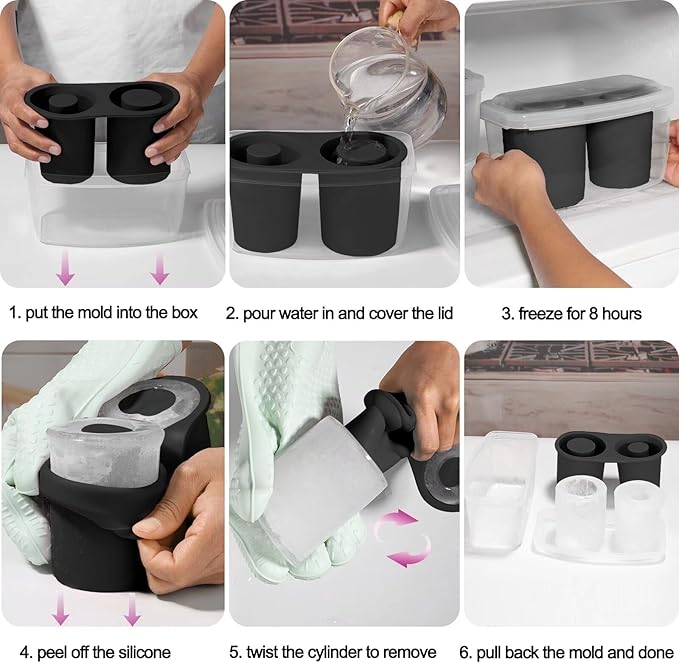 1. put the mold into the box

2. pour water in and cover the lid

3. freeze for 8 hours

4. peel off the silicone

5. twist the cylinder to remove

6. pull back the mold and done