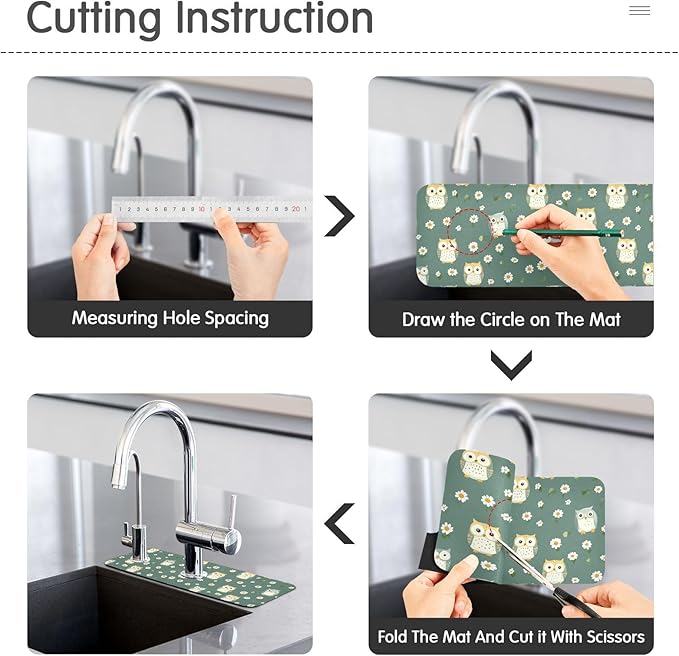 Cutting Instruction

1 2 3 4 5 6 7 8 9 10 1 2 3 4 5 6 7 8 9 20 1

Measuring Hole Spacing

Draw the Circle on The Mat

Fold The Mat And Cut it With Scissors