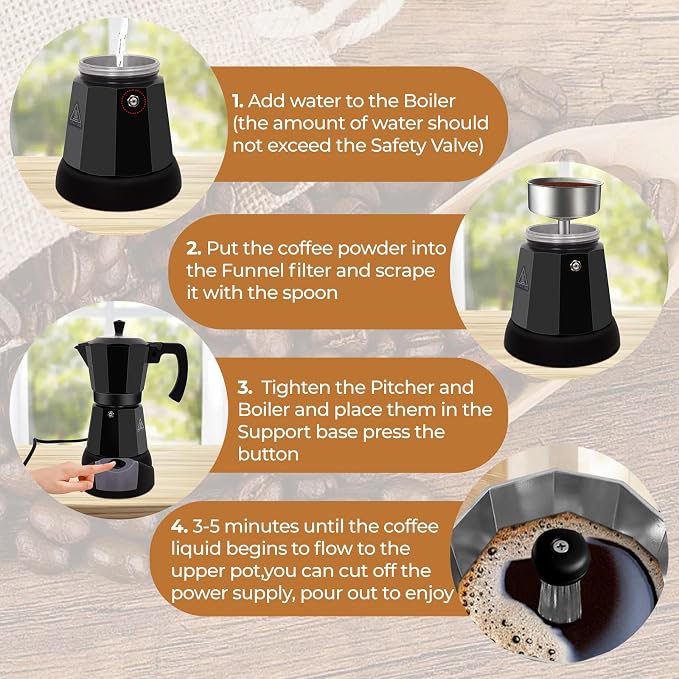 1. Add water to the Boiler (the amount of water should not exceed the Safety Valve)

2. Put the coffee powder into the Funnel filter and scrape it with the spoon

3. Tighten the Pitcher and Boiler and place them in the Support base press the button

4. 3-5 minutes until the coffee liquid begins to flow to the upper pot,you can cut off the power supply, pour out to enjoy