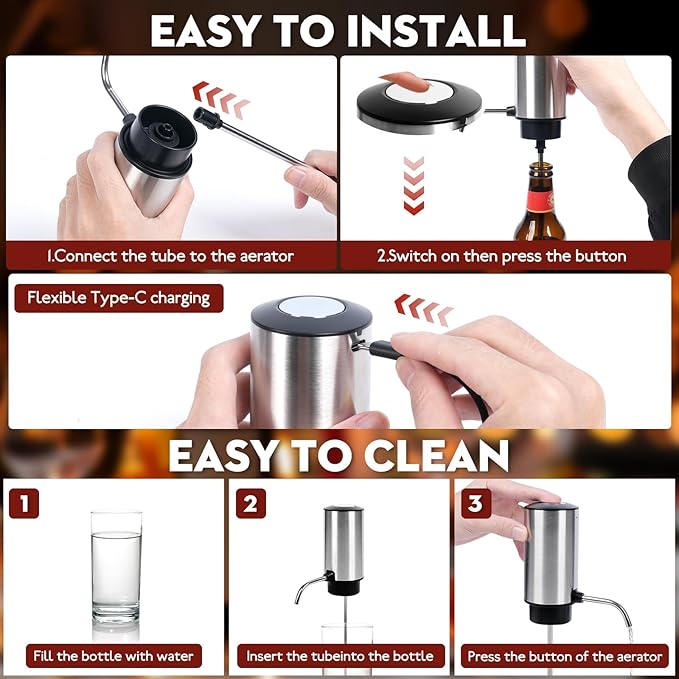 EASY TO INSTALL

1.Connect the tube to the aerator

2.Switch on then press the button

Flexible Type-C charging

EASY TO CLEAN

1

Fill the bottle with water

2

Insert the tubeinto the bottle

3

Press the button of the aerator