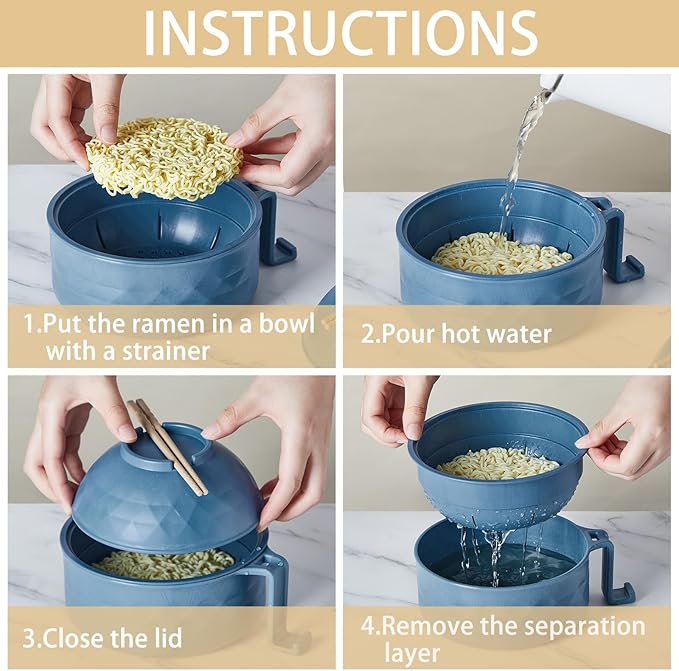 INSTRUCTIONS

1.Put the ramen in a bowl with a strainer

2.Pour hot water

3.Close the lid

4.Remove the separation layer