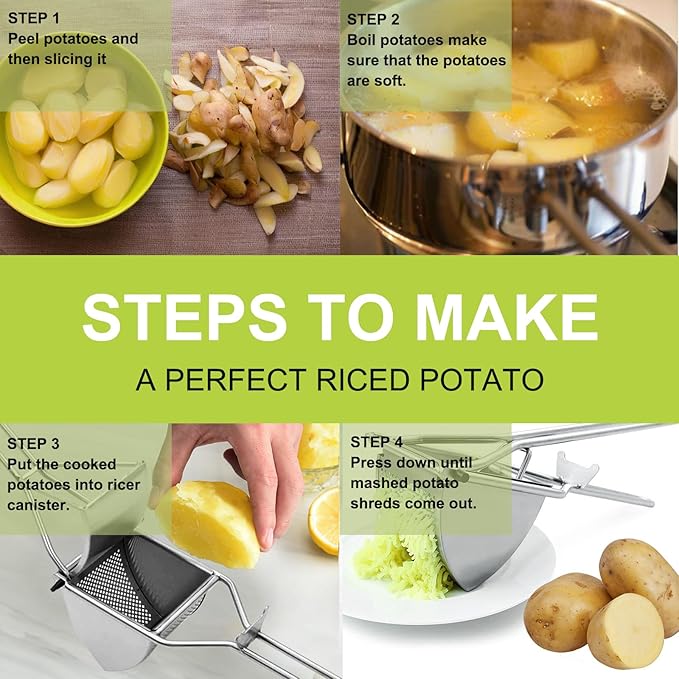 STEP 1
Peel potatoes and then slicing it

STEP 2
Boil potatoes make sure that the potatoes are soft.

STEPS TO MAKE
A PERFECT RICED POTATO

STEP 3
Put the cooked potatoes into ricer canister.

STEP 4
Press down until mashed potato shreds come out.