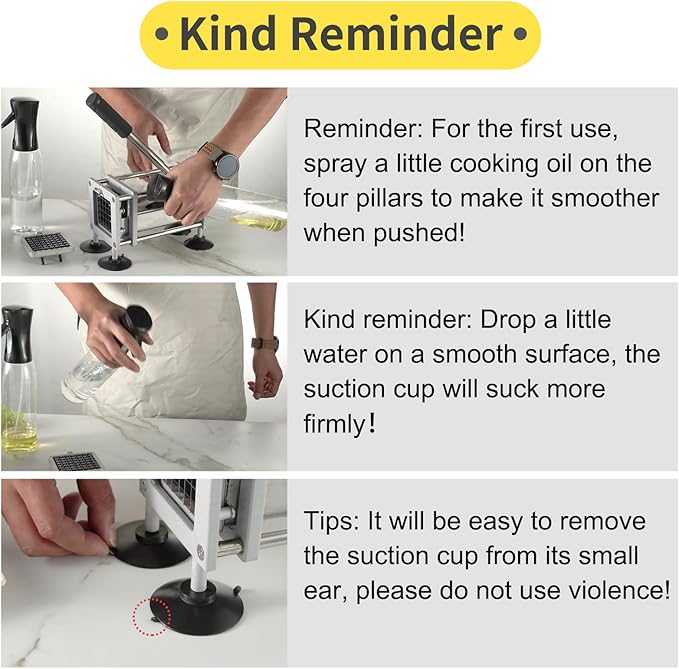 • Kind Reminder •

Reminder: For the first use, spray a little cooking oil on the four pillars to make it smoother when pushed!

Kind reminder: Drop a little water on a smooth surface, the suction cup will suck more firmly!

Tips: It will be easy to remove the suction cup from its small ear, please do not use violence!