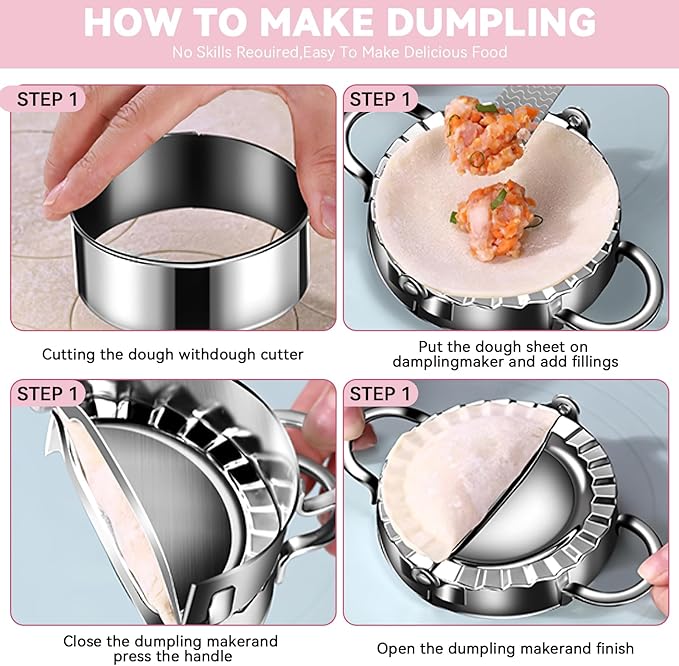 HOW TO MAKE DUMPLING

No Skills Reouired,Easy To Make Delicious Food

STEP 1

Cutting the dough withdough cutter

STEP 1

Put the dough sheet on damplingmaker and add fillings

STEP 1

Close the dumpling makerand press the handle

STEP 1

Open the dumpling makerand finish