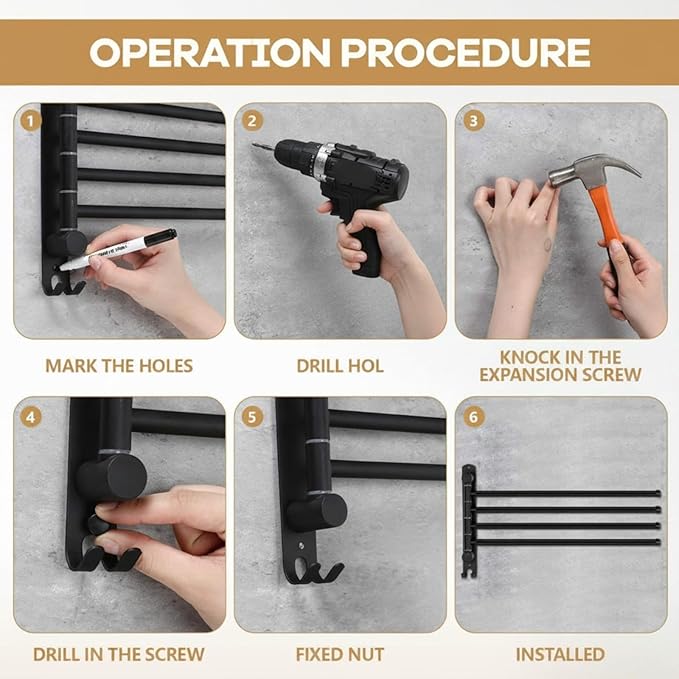 OPERATION PROCEDURE

1

MARK THE HOLES

2

DRILL HOL

3

KNOCK IN THE EXPANSION SCREW

4

DRILL IN THE SCREW

5

FIXED NUT

6

INSTALLED