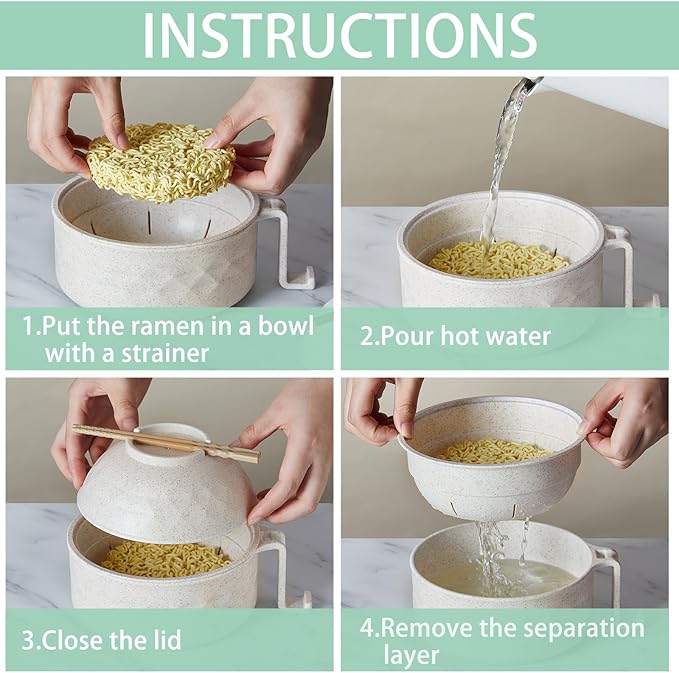 INSTRUCTIONS

1.Put the ramen in a bowl with a strainer

2.Pour hot water

3.Close the lid

4.Remove the separation layer