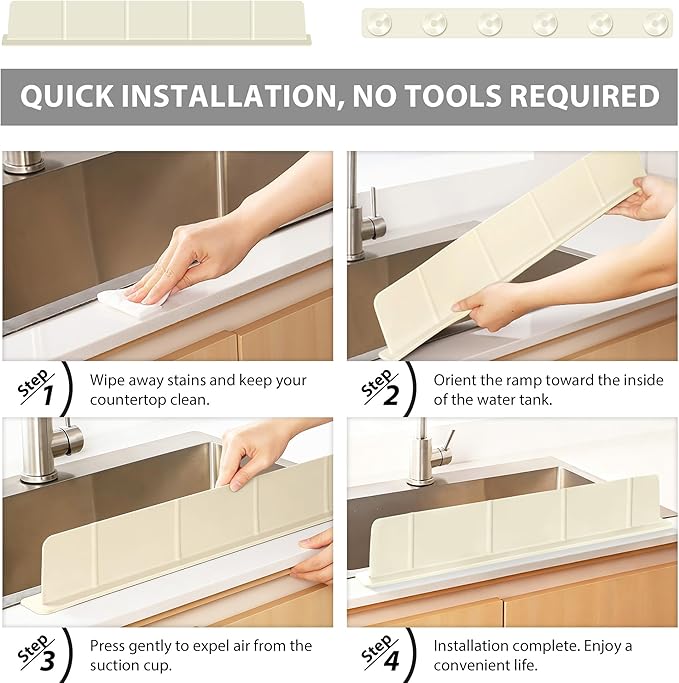 QUICK INSTALLATION, NO TOOLS REQUIRED

Step 1 Wipe away stains and keep your countertop clean.

Step 2 Orient the ramp toward the inside of the water tank.

Step 3 Press gently to expel air from the suction cup.

Step 4 Installation complete. Enjoy a convenient life.