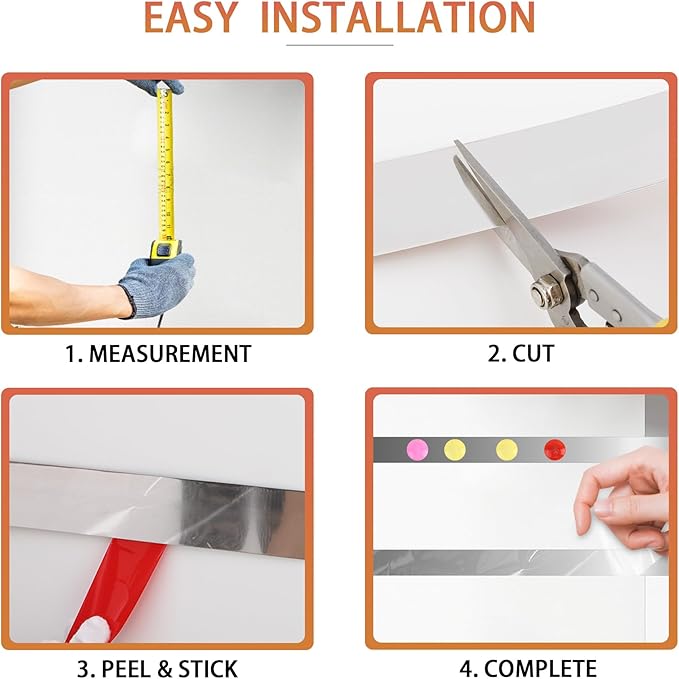 EASY INSTALLATION

1. MEASUREMENT

2. CUT

3. PEEL & STICK

4. COMPLETE