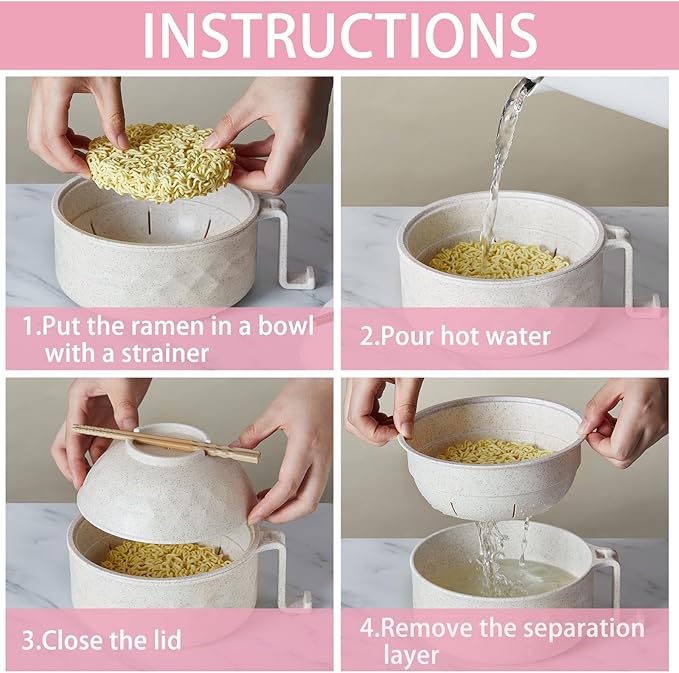 INSTRUCTIONS

1.Put the ramen in a bowl with a strainer

2.Pour hot water

3.Close the lid

4.Remove the separation layer