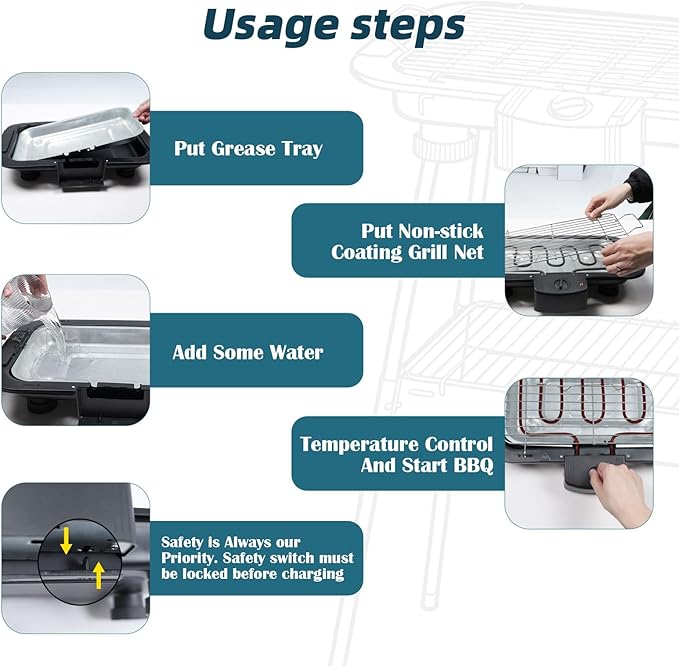 Usage steps

Put Grease Tray

Put Non-stick Coating Grill Net

Add Some Water

Temperature Control And Start BBQ

Safety is Always our Priority. Safety switch must be locked before charging