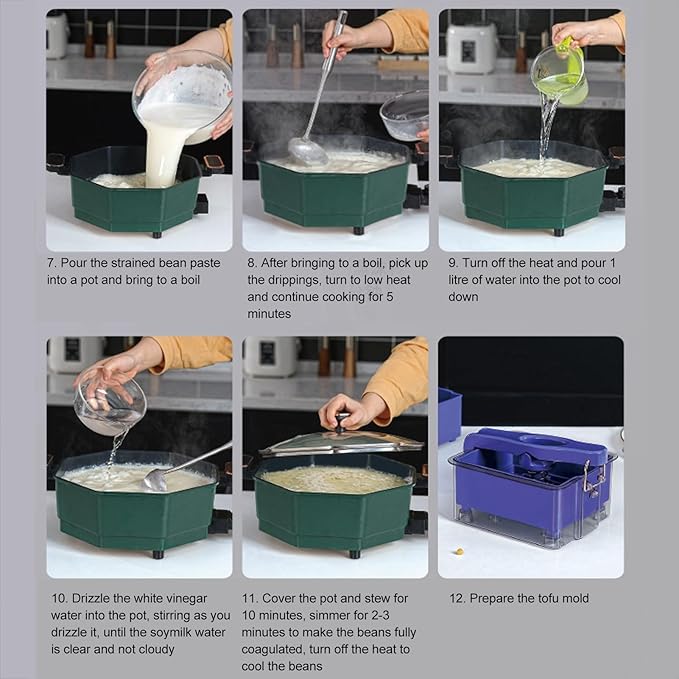 7. Pour the strained bean paste into a pot and bring to a boil

8. After bringing to a boil, pick up the drippings, turn to low heat and continue cooking for 5 minutes

9. Turn off the heat and pour 1 litre of water into the pot to cool down

10. Drizzle the white vinegar water into the pot, stirring as you drizzle it, until the soymilk water is clear and not cloudy

11. Cover the pot and stew for 10 minutes, simmer for 2-3 minutes to make the beans fully coagulated, turn off the heat to cool the beans

12. Prepare the tofu mold