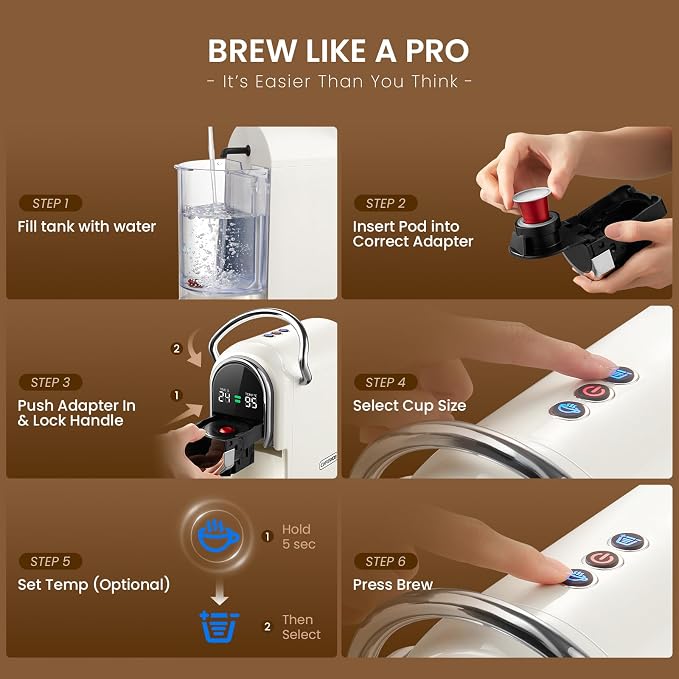 BREW LIKE A PRO
- It's Easier Than You Think -

STEP 1
Fill tank with water

STEP 2
Insert Pod into Correct Adapter

STEP 3
Push Adapter In & Lock Handle

2
1
24 95

STEP 4
Select Cup Size

STEP 5
Set Temp (Optional)

1 Hold 5 sec
2 Then Select

STEP 6
Press Brew