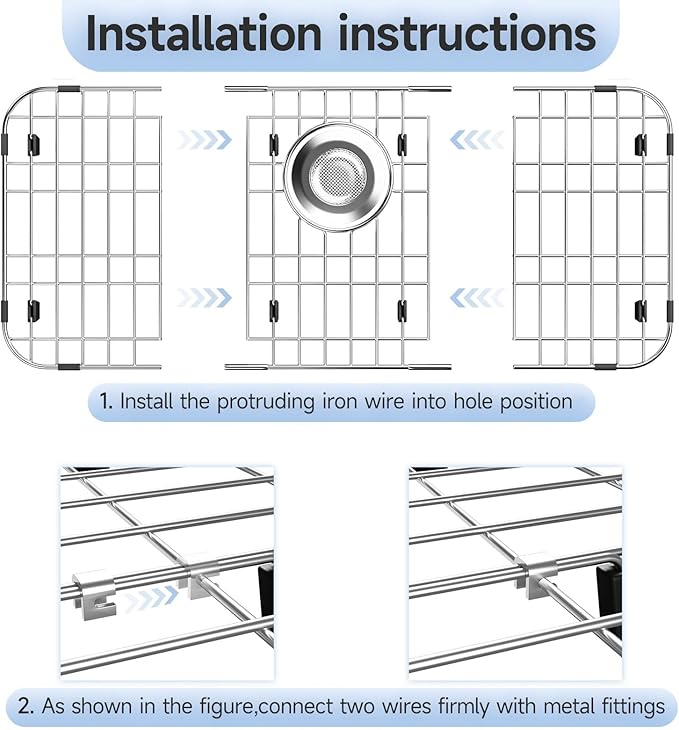 Installation instructions

1. Install the protruding iron wire into hole position

2. As shown in the figure,connect two wires firmly with metal fittings