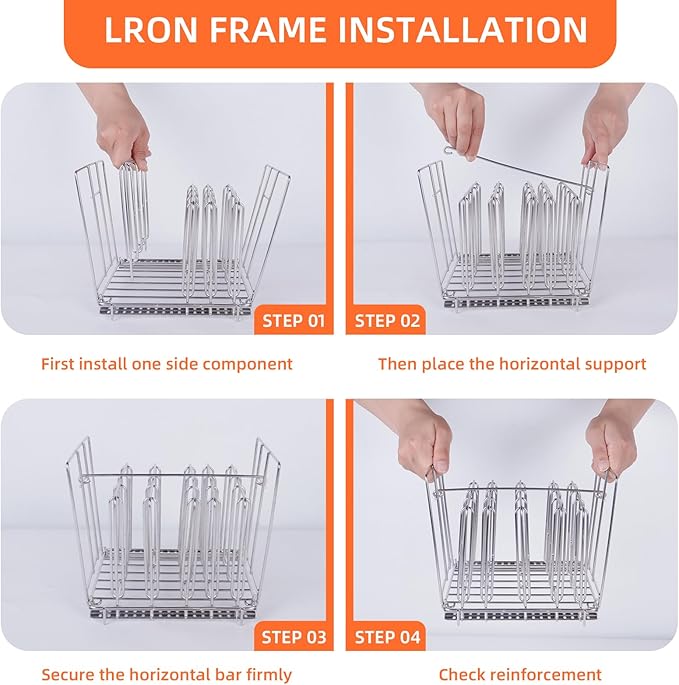 LRON FRAME INSTALLATION

STEP 01

First install one side component

STEP 02

Then place the horizontal support

STEP 03

Secure the horizontal bar firmly

STEP 04

Check reinforcement