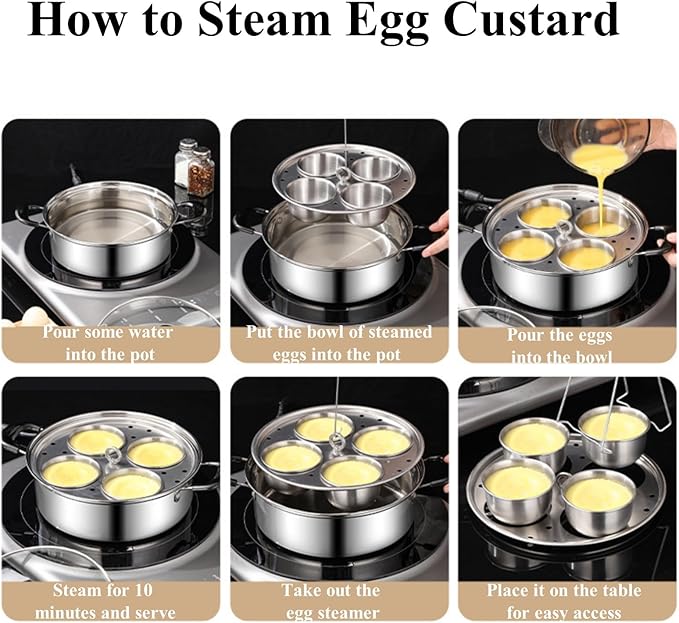 How to Steam Egg Custard

Pour some water into the pot

Put the bowl of steamed eggs into the pot

Pour the eggs into the bowl

Steam for 10 minutes and serve

Take out the egg steamer

Place it on the table for easy access