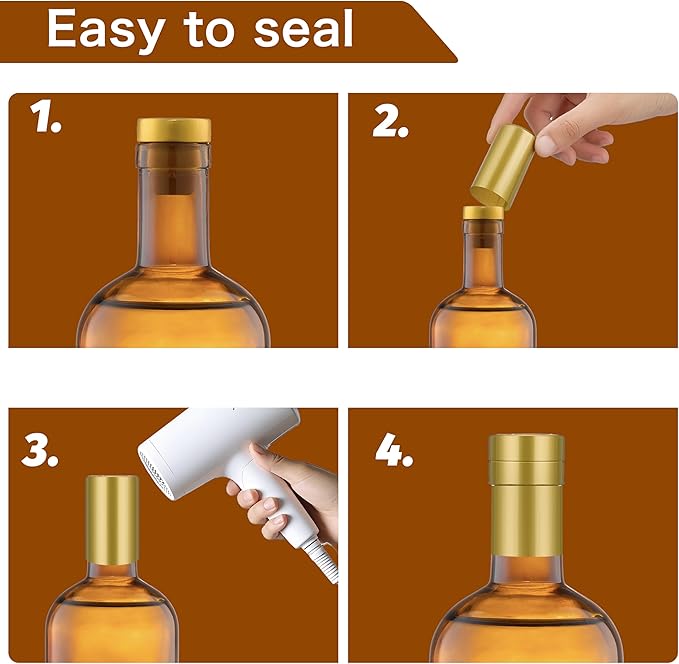 Easy to seal

1.

2.

3.

4.