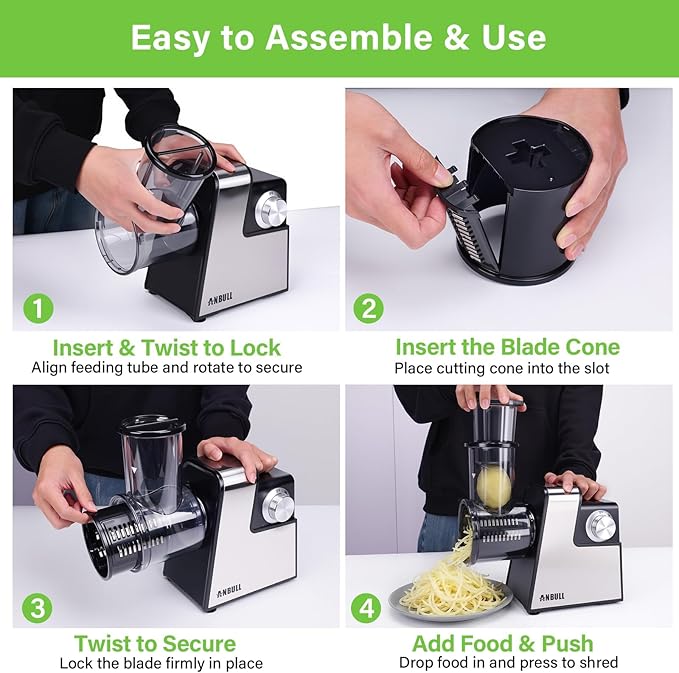 Easy to Assemble & Use

ANBULL

1

Insert & Twist to Lock
Align feeding tube and rotate to secure

2

Insert the Blade Cone
Place cutting cone into the slot

ANBULL

3

Twist to Secure
Lock the blade firmly in place

ANBULL

4

Add Food & Push
Drop food in and press to shred