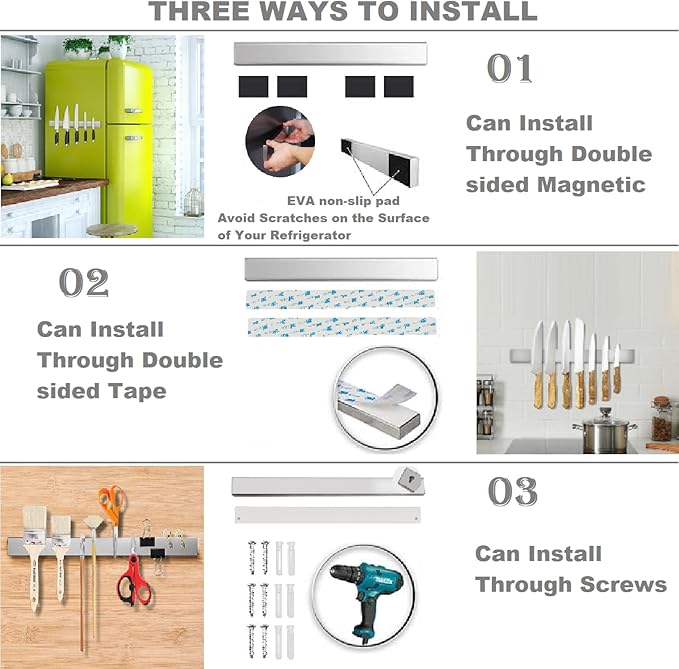 THREE WAYS TO INSTALL

01

Can Install Through Double sided Magnetic

EVA non-slip pad
Avoid Scratches on the Surface of Your Refrigerator

02

Can Install Through Double sided Tape

03

Can Install Through Screws