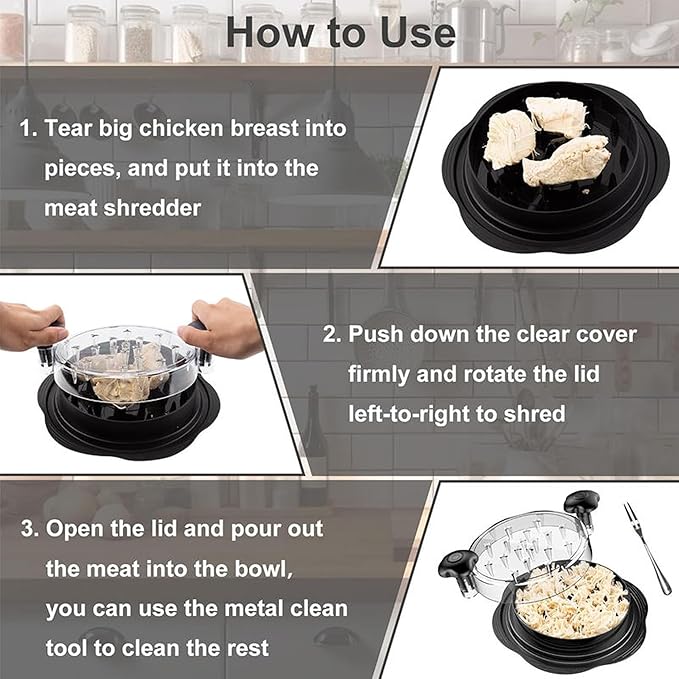 How to Use

1. Tear big chicken breast into pieces, and put it into the meat shredder

2. Push down the clear cover firmly and rotate the lid left-to-right to shred

3. Open the lid and pour out the meat into the bowl, you can use the metal clean tool to clean the rest