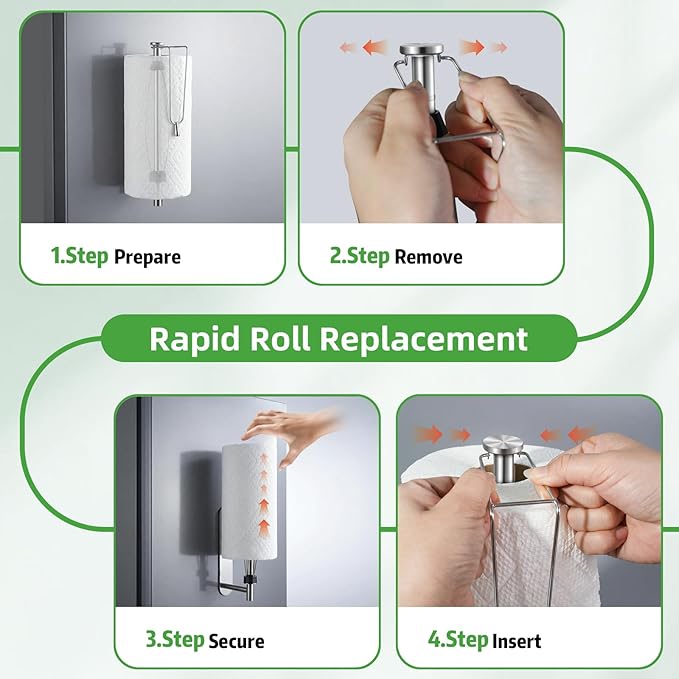 1.Step Prepare

2.Step Remove

Rapid Roll Replacement

3.Step Secure

4.Step Insert