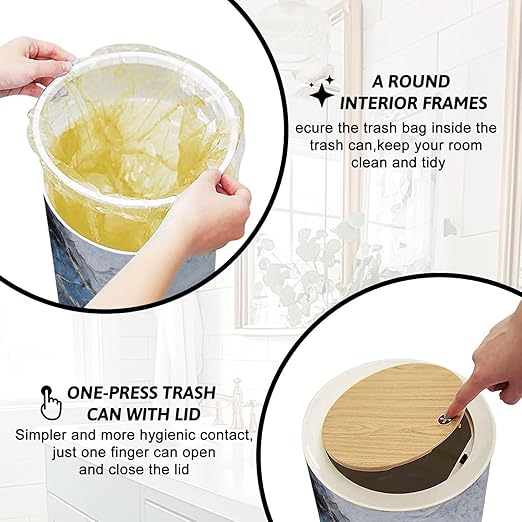 A ROUND INTERIOR FRAMES

ecure the trash bag inside the trash can,keep your room clean and tidy

ONE-PRESS TRASH CAN WITH LID

Simpler and more hygienic contact, just one finger can open and close the lid