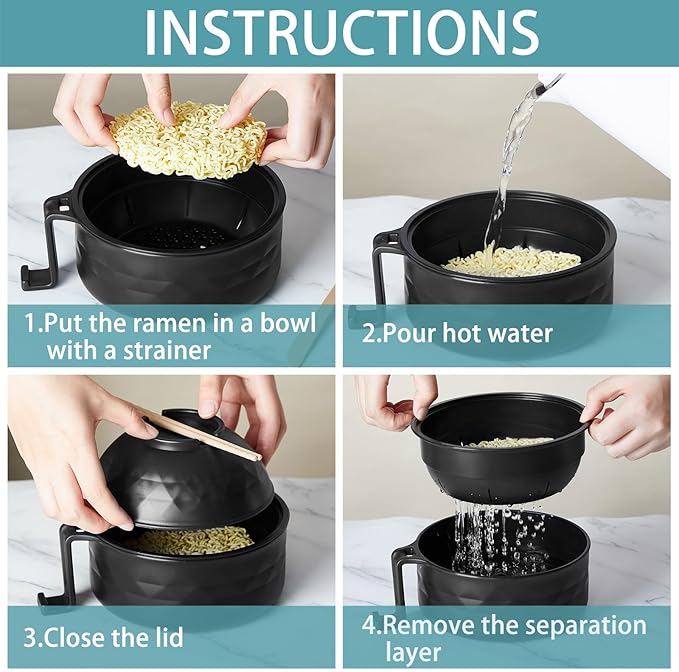 INSTRUCTIONS

1.Put the ramen in a bowl with a strainer

2.Pour hot water

3.Close the lid

4.Remove the separation layer