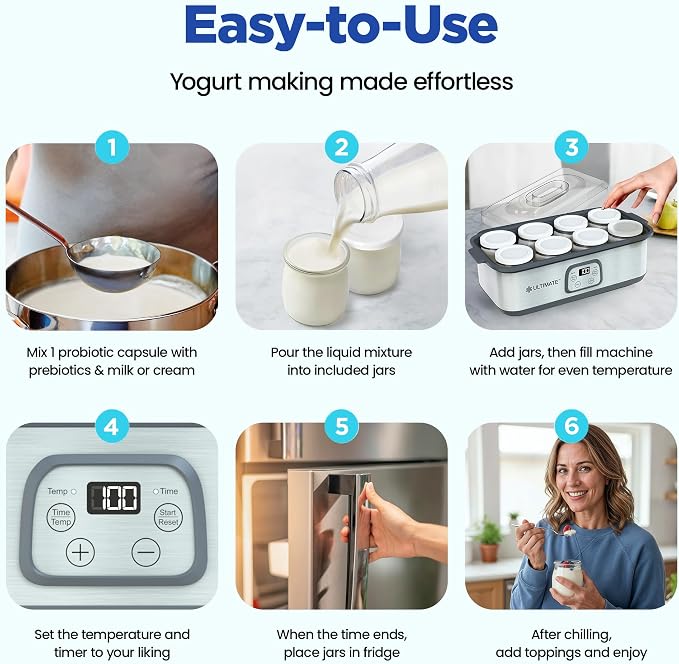 Easy-to-Use

Yogurt making made effortless

1

Mix 1 probiotic capsule with prebiotics & milk or cream

2

Pour the liquid mixture into included jars

3

ULTIMATE

Add jars, then fill machine with water for even temperature

4

Temp

100

Time

Time Temp

Start Reset

+

−

Set the temperature and timer to your liking

5

When the time ends, place jars in fridge

6

After chilling, add toppings and enjoy