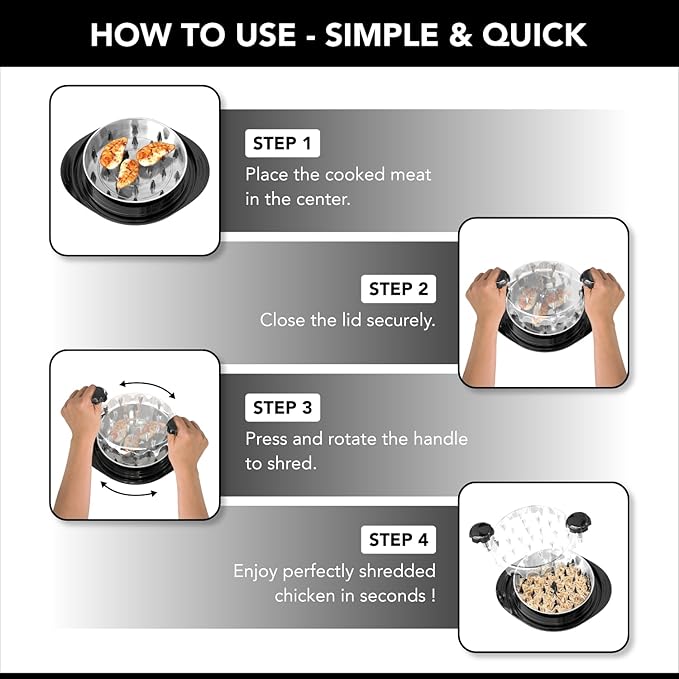 HOW TO USE - SIMPLE & QUICK

STEP 1
Place the cooked meat in the center.

STEP 2
Close the lid securely.

STEP 3
Press and rotate the handle to shred.

STEP 4
Enjoy perfectly shredded chicken in seconds !