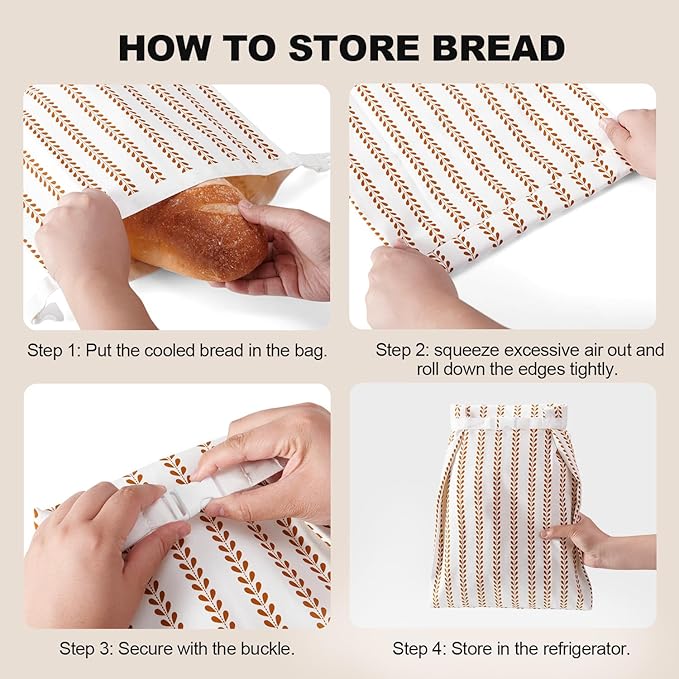 HOW TO STORE BREAD

Step 1: Put the cooled bread in the bag.

Step 2: squeeze excessive air out and roll down the edges tightly.

Step 3: Secure with the buckle.

Step 4: Store in the refrigerator.