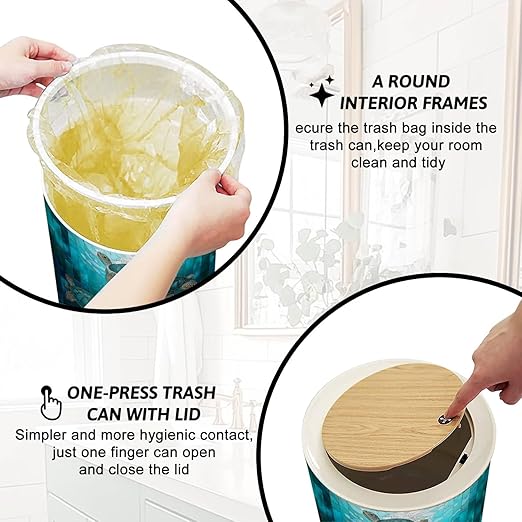 A ROUND
INTERIOR FRAMES

ecure the trash bag inside the trash can,keep your room clean and tidy

ONE-PRESS TRASH
CAN WITH LID

Simpler and more hygienic contact, just one finger can open and close the lid