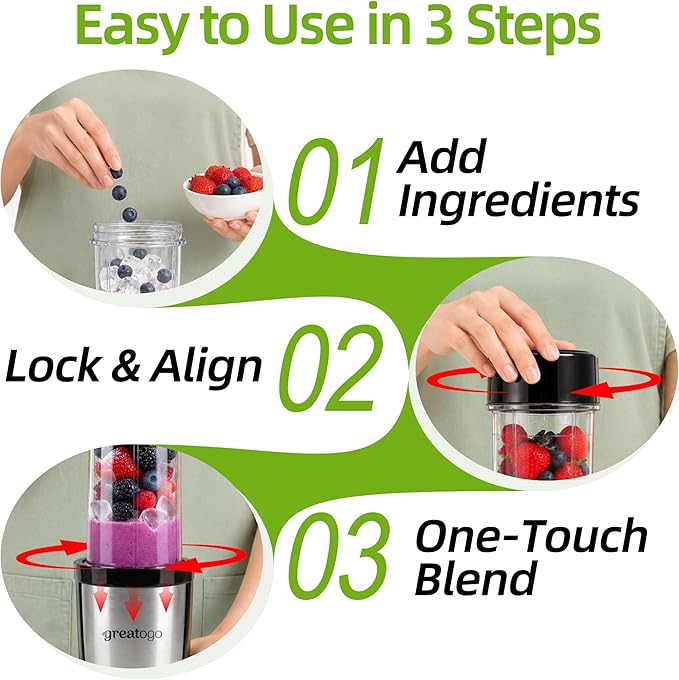 Easy to Use in 3 Steps

01 Add Ingredients

Lock & Align 02

03 One-Touch Blend

greatogo