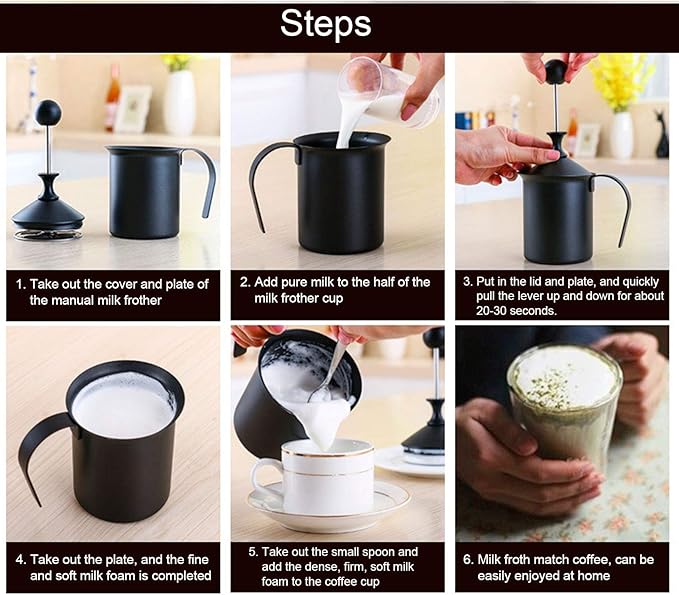 Steps

1. Take out the cover and plate of the manual milk frother

2. Add pure milk to the half of the milk frother cup

3. Put in the lid and plate, and quickly pull the lever up and down for about 20-30 seconds.

4. Take out the plate, and the fine and soft milk foam is completed

5. Take out the small spoon and add the dense, firm, soft milk foam to the coffee cup

6. Milk froth match coffee, can be easily enjoyed at home