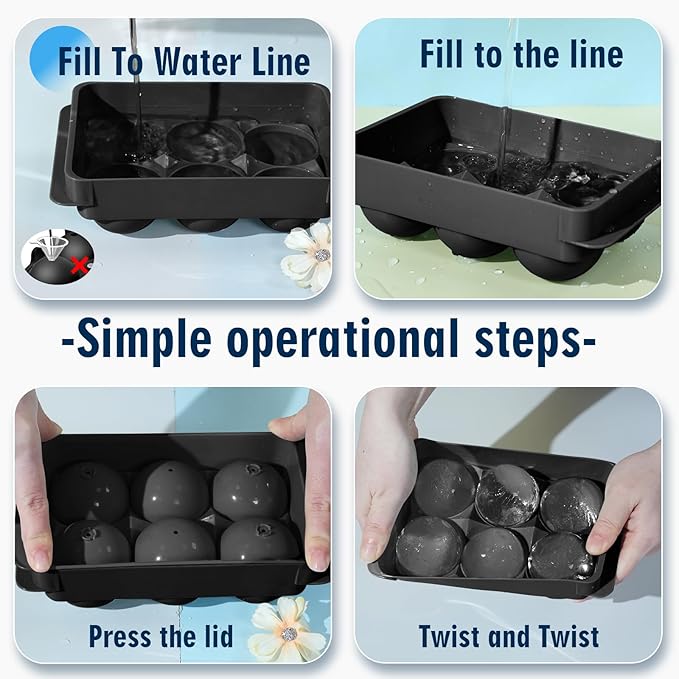 Fill To Water Line

Fill to the line

-Simple operational steps-

Press the lid

Twist and Twist