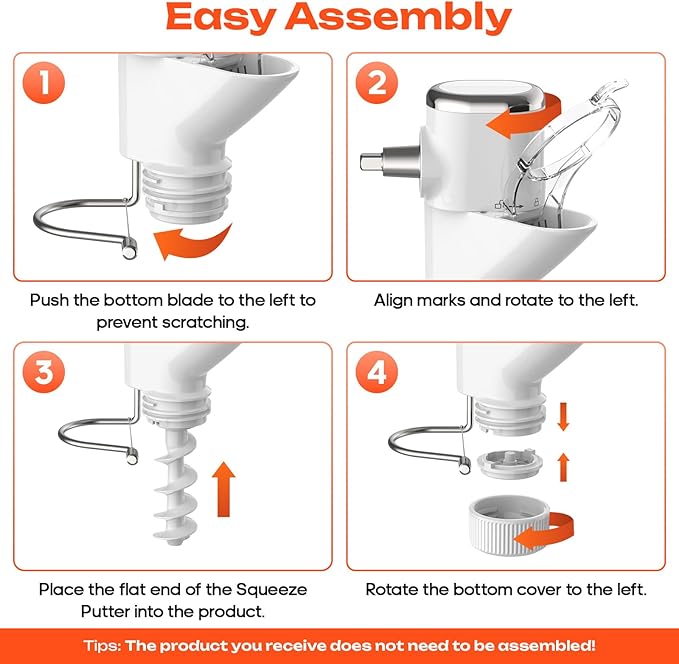 Easy Assembly

1

Push the bottom blade to the left to prevent scratching.

2

Align marks and rotate to the left.

3

Place the flat end of the Squeeze Putter into the product.

4

Rotate the bottom cover to the left.

Tips: The product you receive does not need to be assembled!