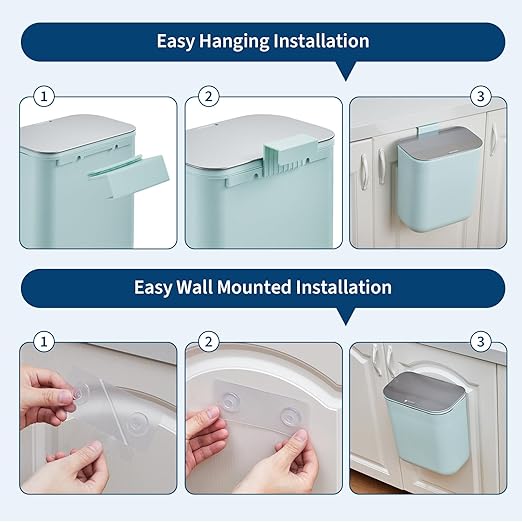 Easy Hanging Installation

1

2

3

Easy Wall Mounted Installation

1

2

3